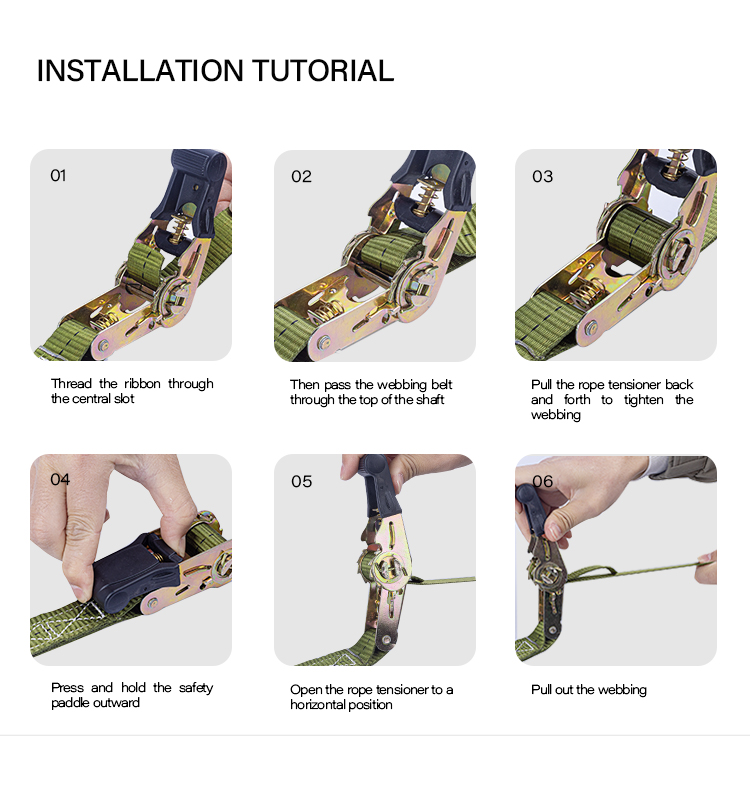 INSTALLATION TUTORIAL

01

Thread the ribbon through the central slot

02

Then pass the webbing belt through the top of the shaft

03

Pull the rope tensioner back and forth to tighten the webbing

04

Press and hold the safety paddle outward

05

Open the rope tensioner to a horizontal position

06

Pull out the webbing